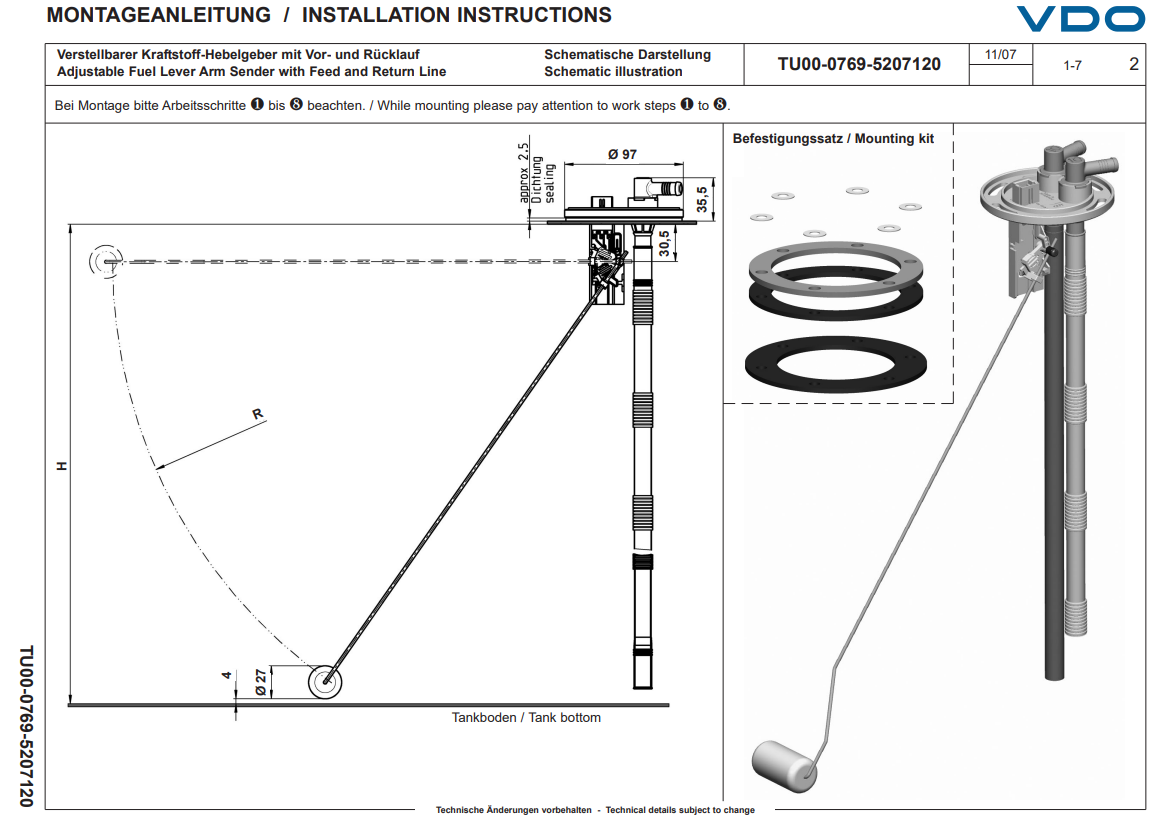 MONTAGEANLEITUNG / INSTALLATION INSTRUCTIONS

VDO

| Verstellbarer Kraftstoff-Hebelgeber mit Vor- und Rücklauf Adjustable Fuel Lever Arm Sender with Feed and Return Line | Schematische Darstellung Schematic illustration | TU00-0769-5207120 | 11/07 | 1-7 | 2 |
|---|---|---|---|---|---|

Bei Montage bitte Arbeitsschritte ❶ bis ❽ beachten. / While mounting please pay attention to work steps ❶ to ❽.

approx 2,5
Dichtung sealing
Ø 97
35,5
30,5
R
H
4
Ø 27
Tankboden / Tank bottom

Befestigungssatz / Mounting kit

TU00-0769-5207120

Technische Änderungen vorbehalten - Technical details subject to change